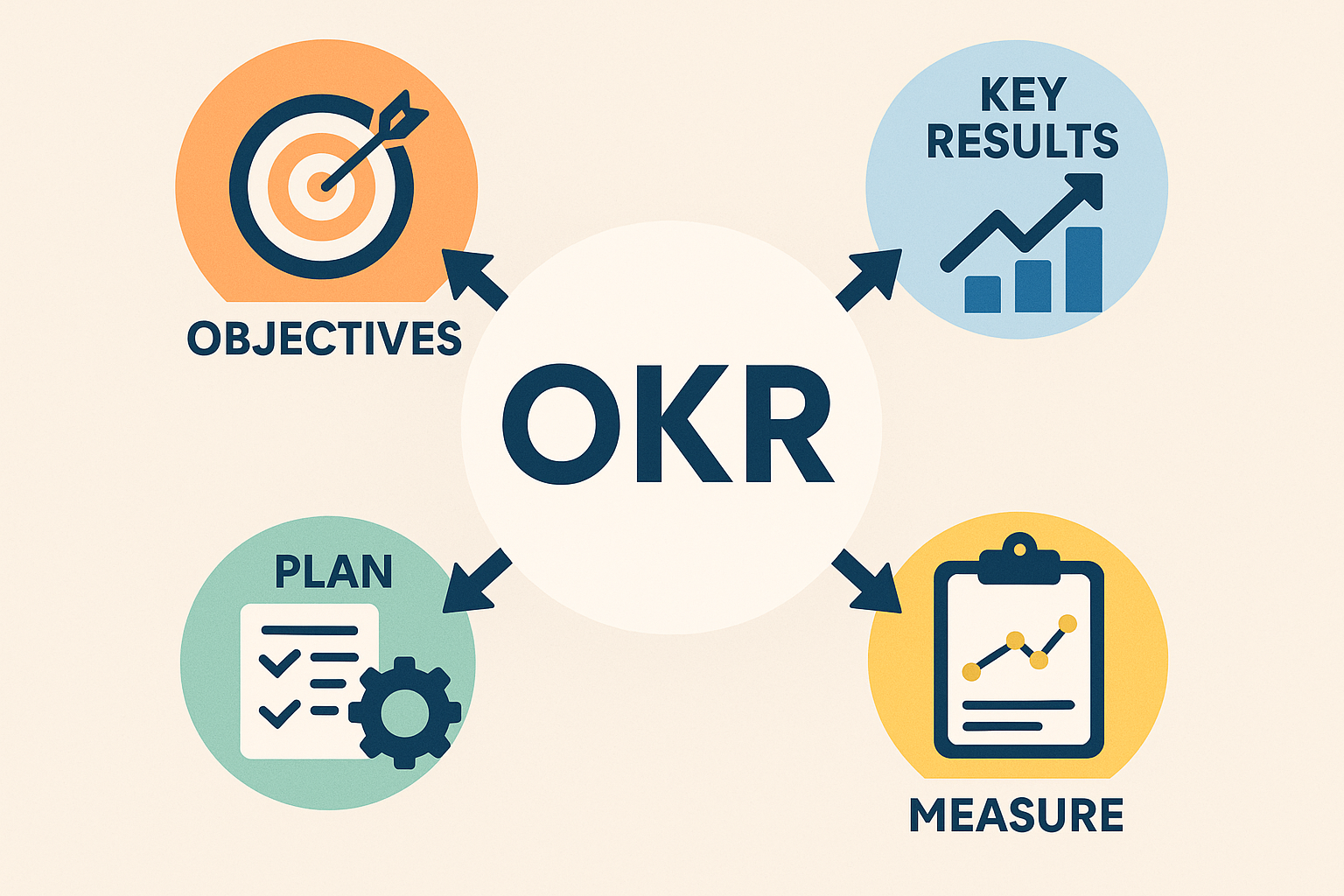 OBJECTIVES

KEY RESULTS

OKR

PLAN

MEASURE